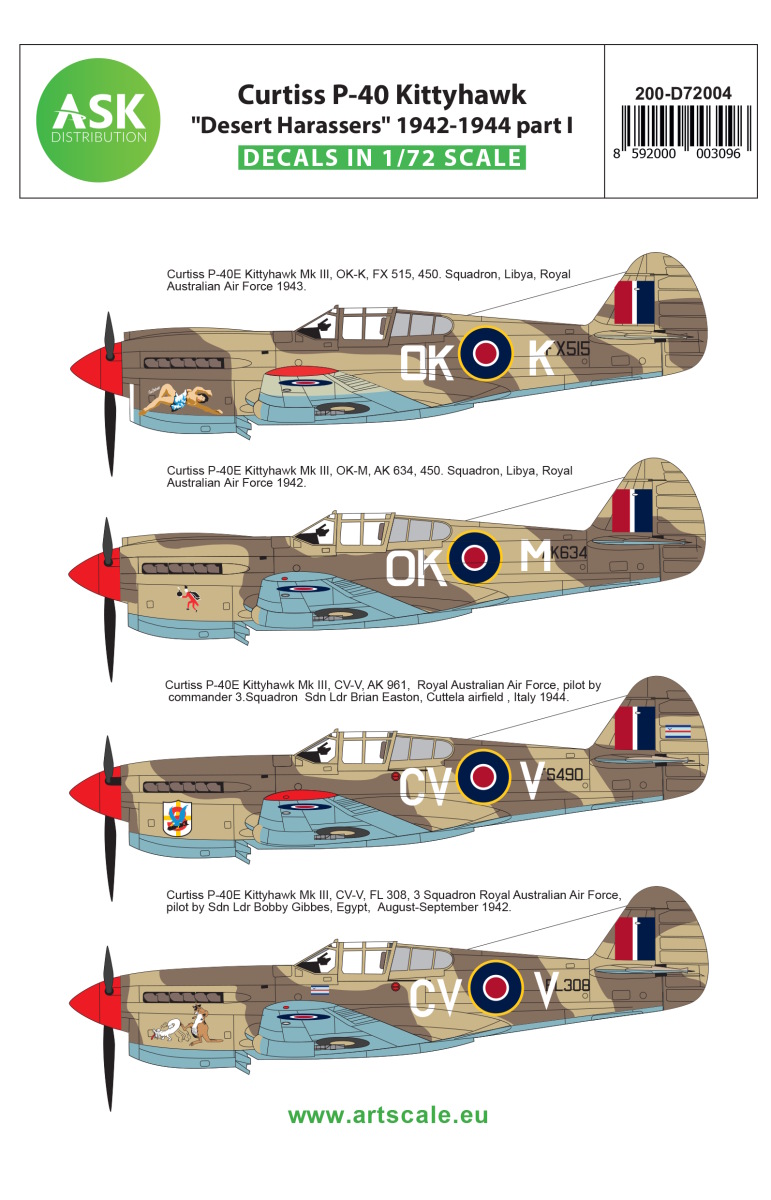 ASK
DISTRIBUTION

Curtiss P-40 Kittyhawk
"Desert Harassers" 1942-1944 part I
DECALS IN 1/72 SCALE

200-D72004
8 592000 003096

Curtiss P-40E Kittyhawk Mk III, OK-K, FX 515, 450. Squadron, Libya, Royal Australian Air Force 1943.

OK K FX515

Curtiss P-40E Kittyhawk Mk III, OK-M, AK 634, 450. Squadron, Libya, Royal Australian Air Force 1942.

OK M AK634

Curtiss P-40E Kittyhawk Mk III, CV-V, AK 961, Royal Australian Air Force, pilot by commander 3.Squadron Sdn Ldr Brian Easton, Cuttela airfield , Italy 1944.

CV V FS490

Curtiss P-40E Kittyhawk Mk III, CV-V, FL 308, 3 Squadron Royal Australian Air Force, pilot by Sdn Ldr Bobby Gibbes, Egypt, August-September 1942.

CV V FL308

www.artscale.eu